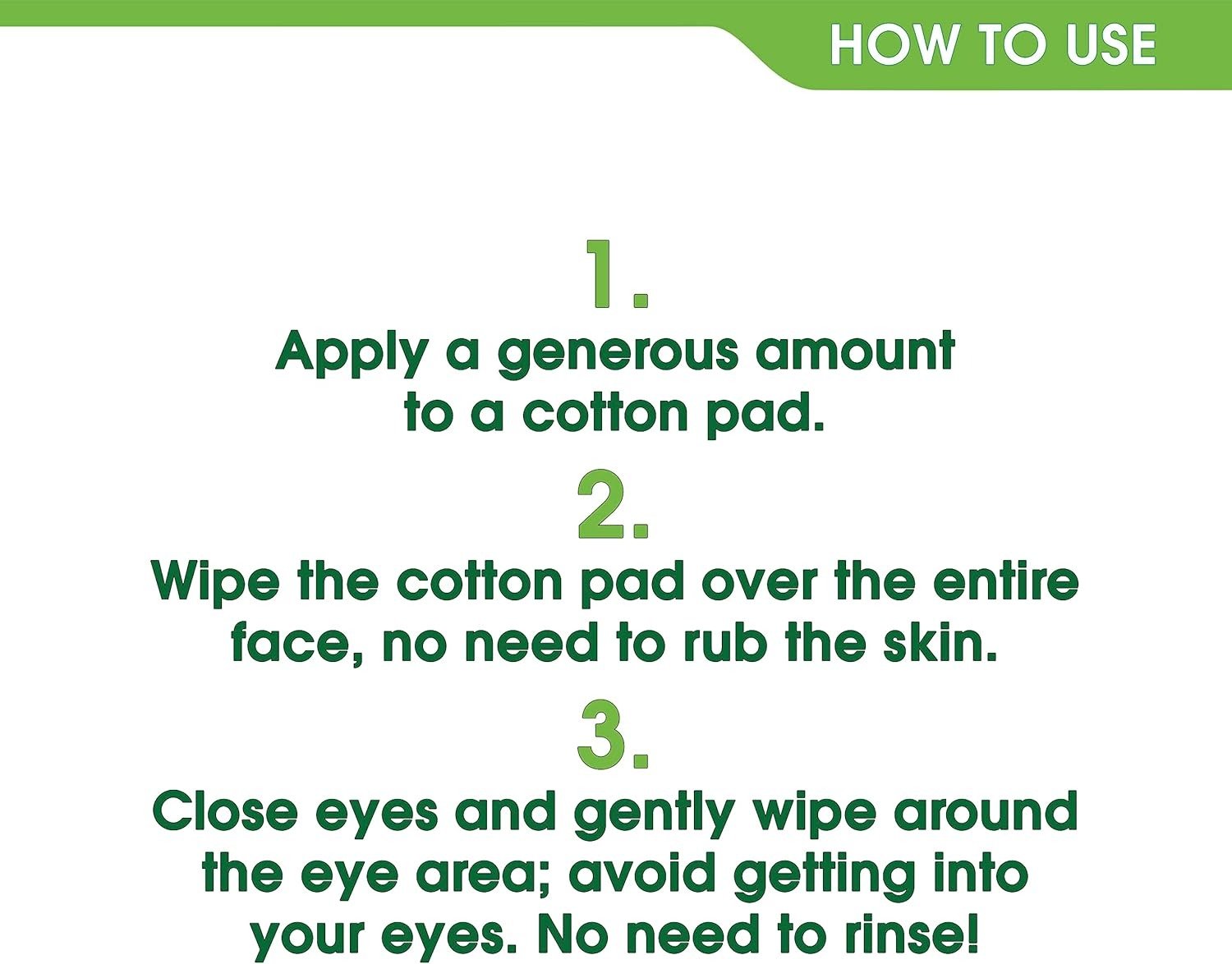 HOW TO USE

1.
Apply a generous amount to a cotton pad.

2.
Wipe the cotton pad over the entire face, no need to rub the skin.

3.
Close eyes and gently wipe around the eye area; avoid getting into your eyes. No need to rinse!