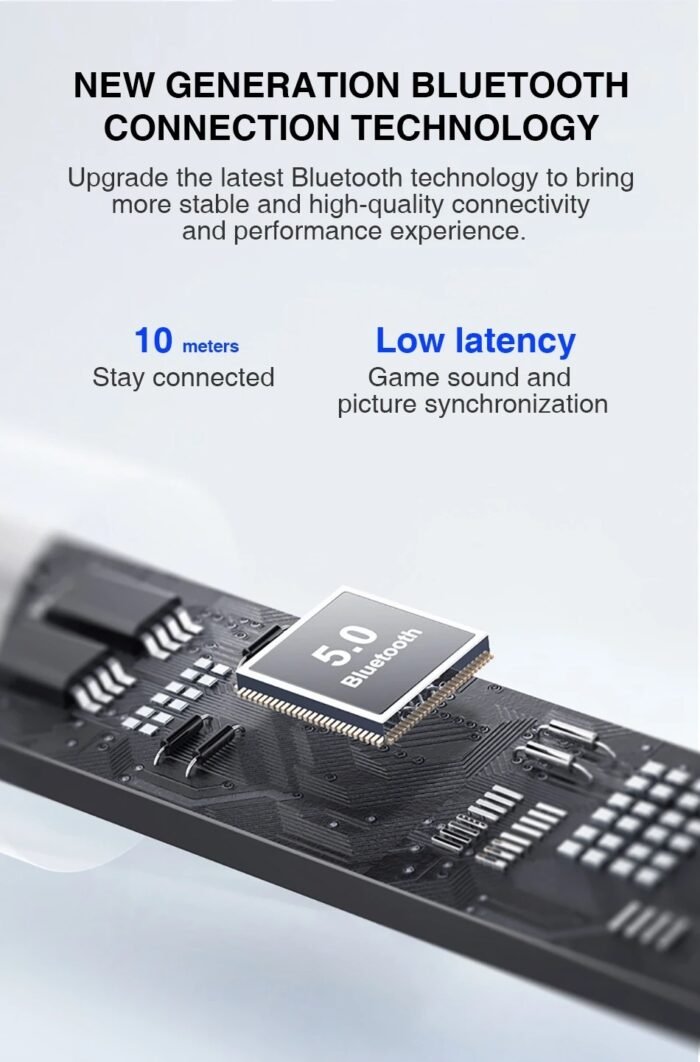 NEW GENERATION BLUETOOTH CONNECTION TECHNOLOGY

Upgrade the latest Bluetooth technology to bring more stable and high-quality connectivity and performance experience.

10 meters
Stay connected

Low latency
Game sound and picture synchronization

5.0
Bluetooth