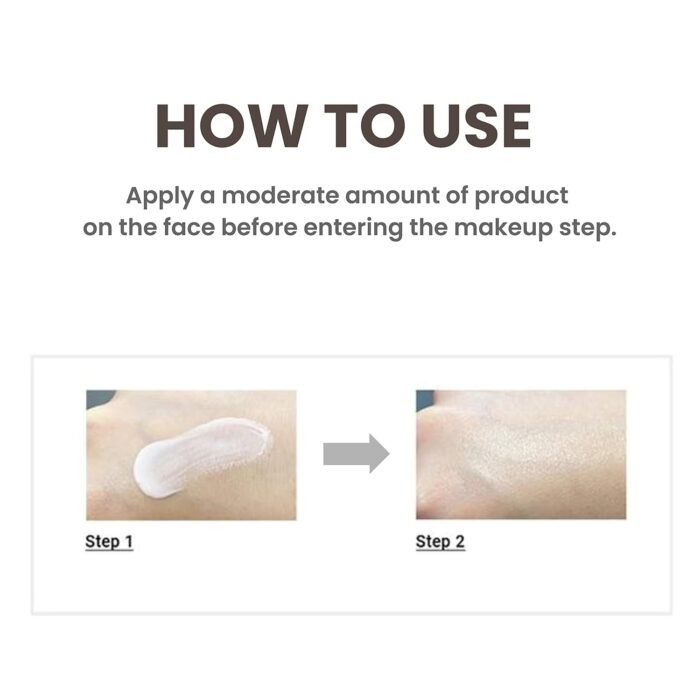 HOW TO USE

Apply a moderate amount of product on the face before entering the makeup step.

Step 1

Step 2